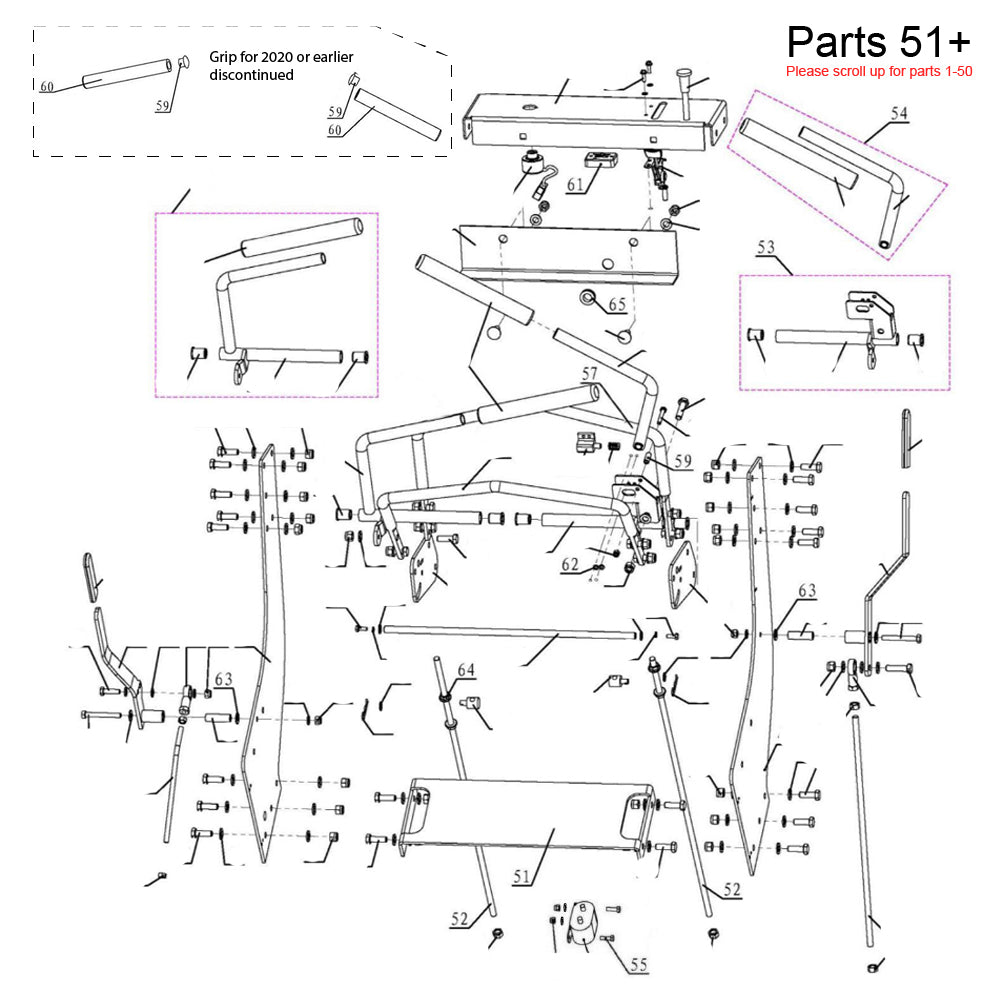 Parts 51+
Please scroll up for parts 1-50

Grip for 2020 or earlier discontinued

60
59
59
60

54
61
53
65
57
59
62
63
63
64
51
52
52
55